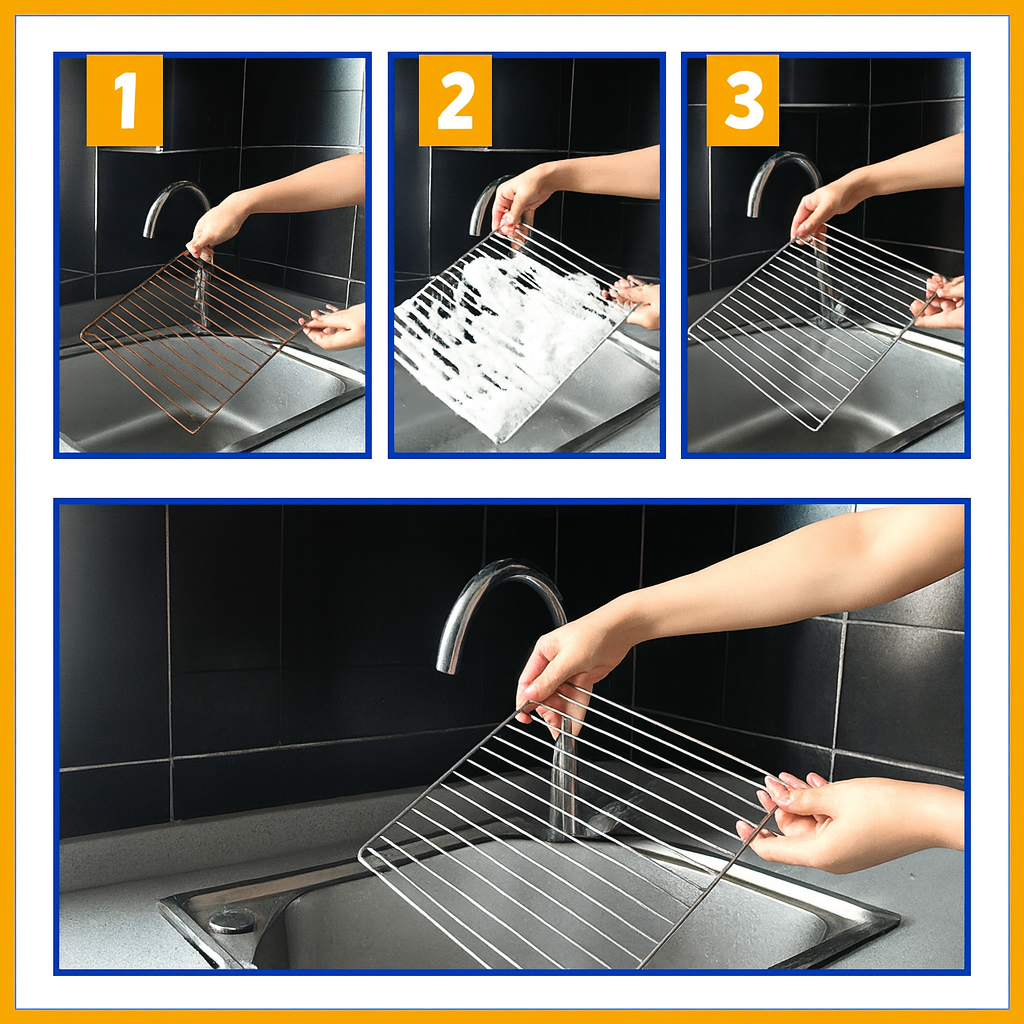 1

2

3