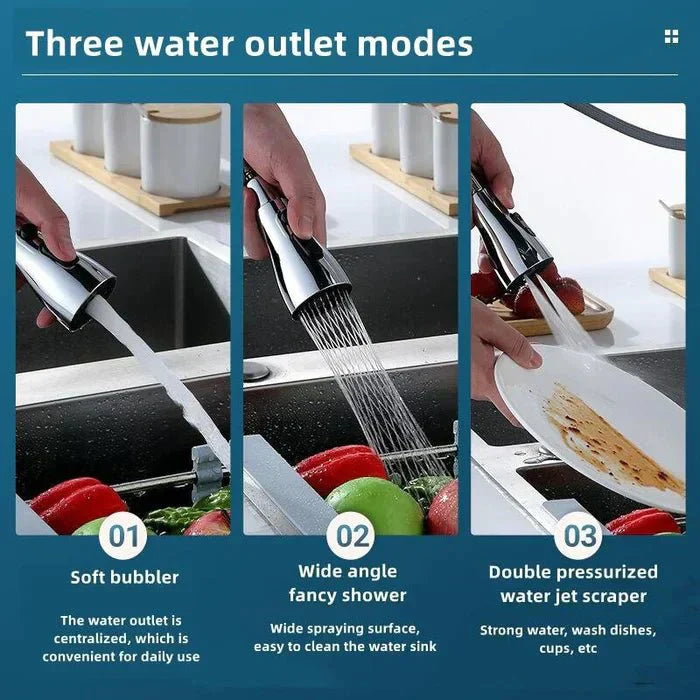 Three water outlet modes

01

Soft bubbler

The water outlet is centralized, which is convenient for daily use

02

Wide angle fancy shower

Wide spraying surface, easy to clean the water sink

03

Double pressurized water jet scraper

Strong water, wash dishes, cups, etc